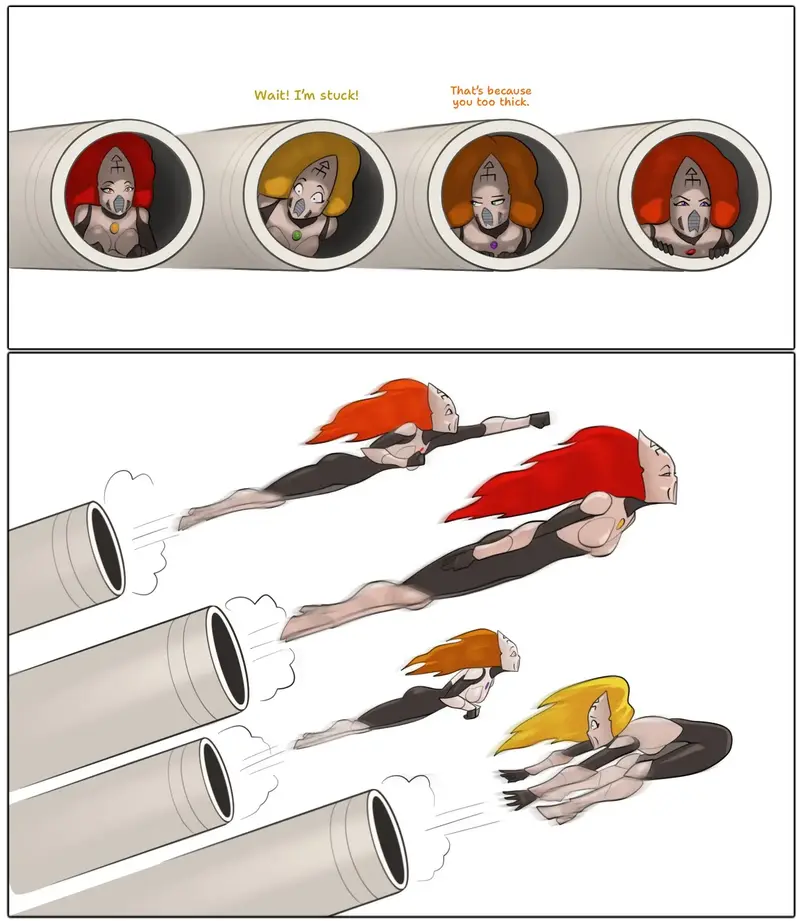 Wait! I'm stuck!

That's because you too thick.