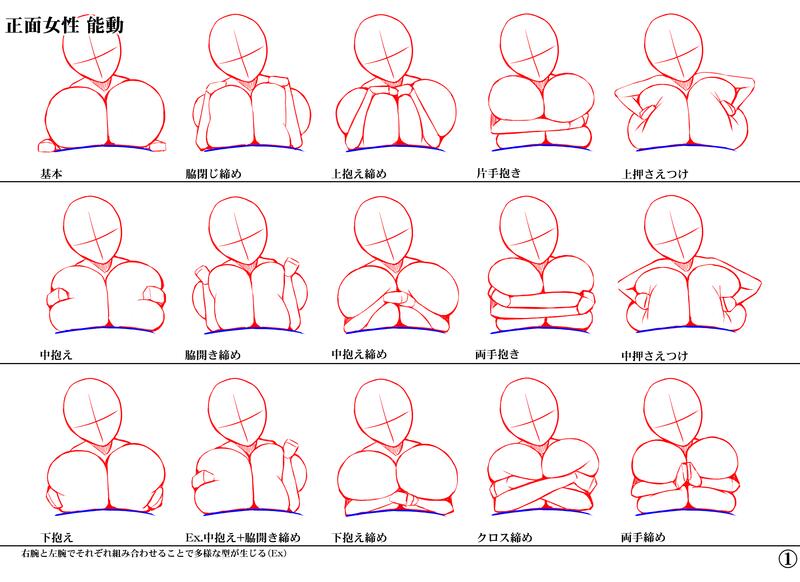 正面女性 能動

基本

脇閉じ締め

上抱え締め

片手抱き

上押さえつけ

中抱え

脇開き締め

中抱え締め

両手抱き

中押さえつけ

下抱え

Ex.中抱え+脇開き締め

下抱え締め

クロス締め

両手締め

右腕と左腕でそれぞれ組み合わせることで多様な型が生じる(Ex)

①